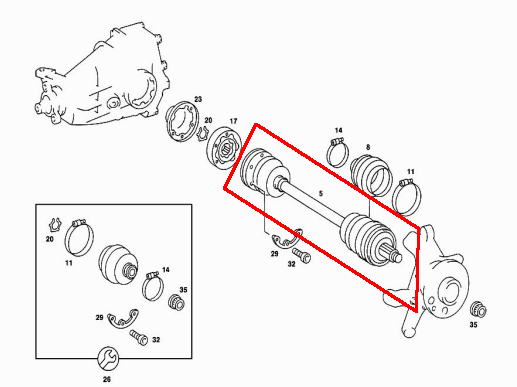 23
20
17
14
8
11
5
29
32
35
20
11
14
35
29
32
26